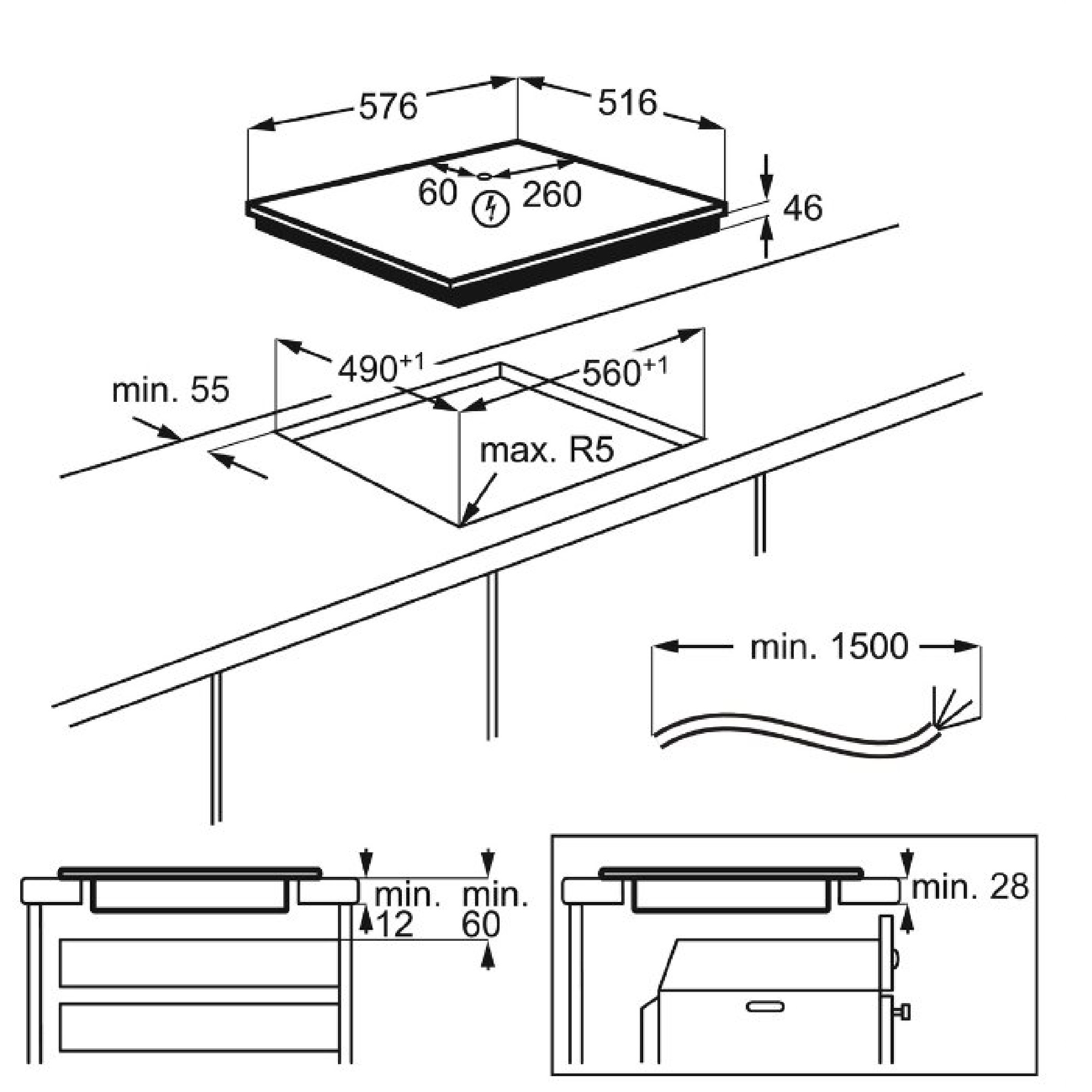 576

516

60

260

46

$490^{+1}$

$560^{+1}$

min. 55

max. R5

min. 1500

min. 12

min. 60

min. 28