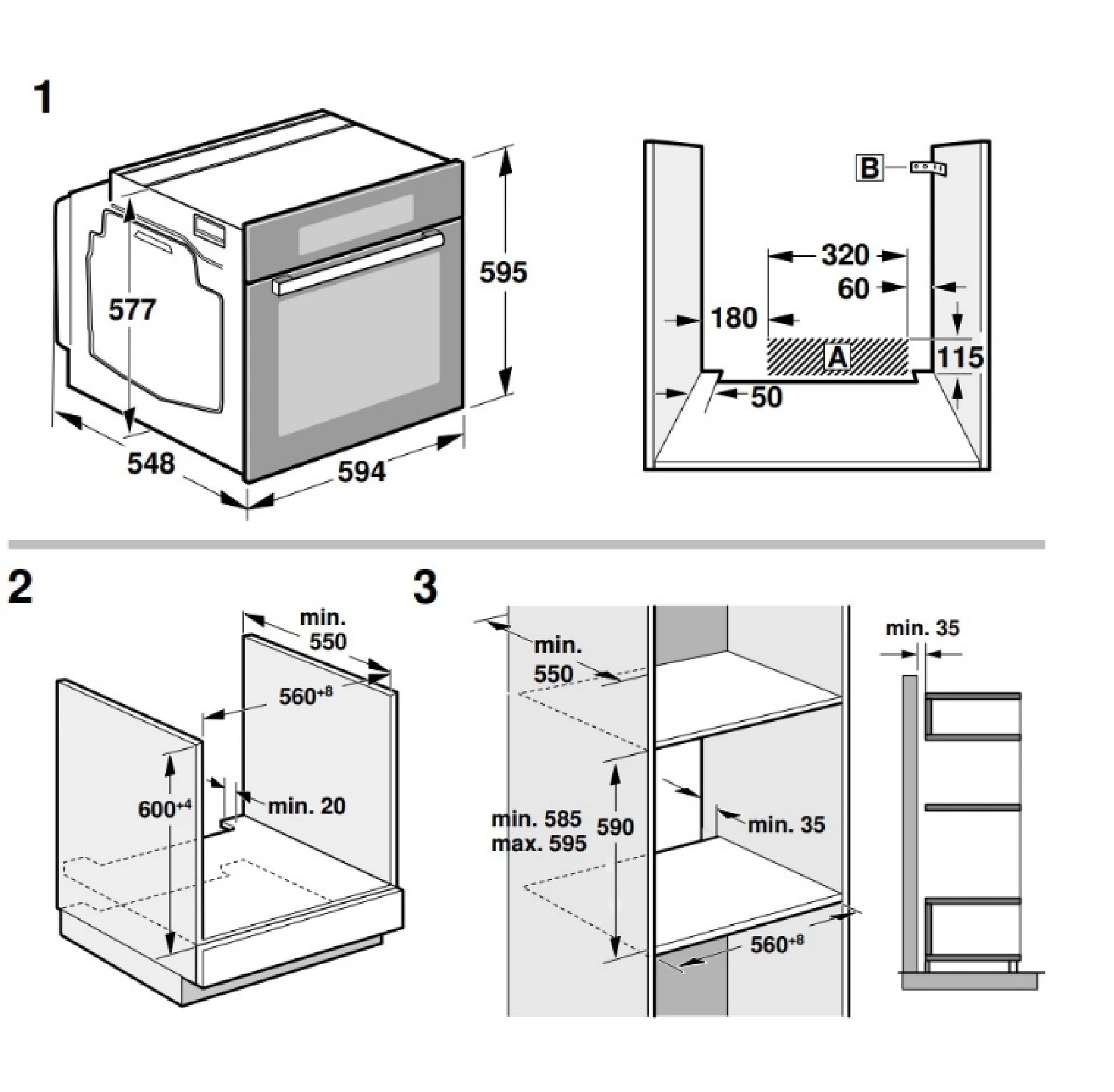 1

577

595

548

594

B

320

60

180

A

115

50

2

min. 550

$560^{+8}$

$600^{+4}$

min. 20

3

min. 550

min. 585
max. 595

590

min. 35

$560^{+8}$

min. 35